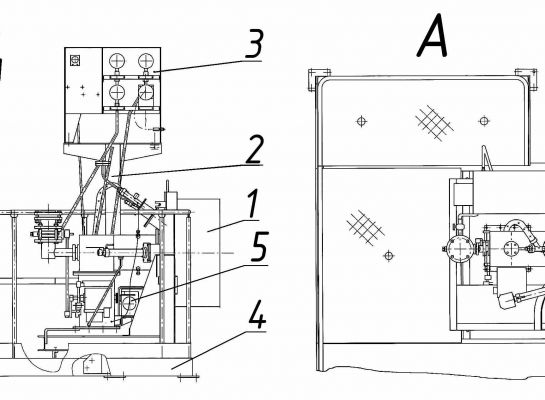 3
2
1
5
4
A